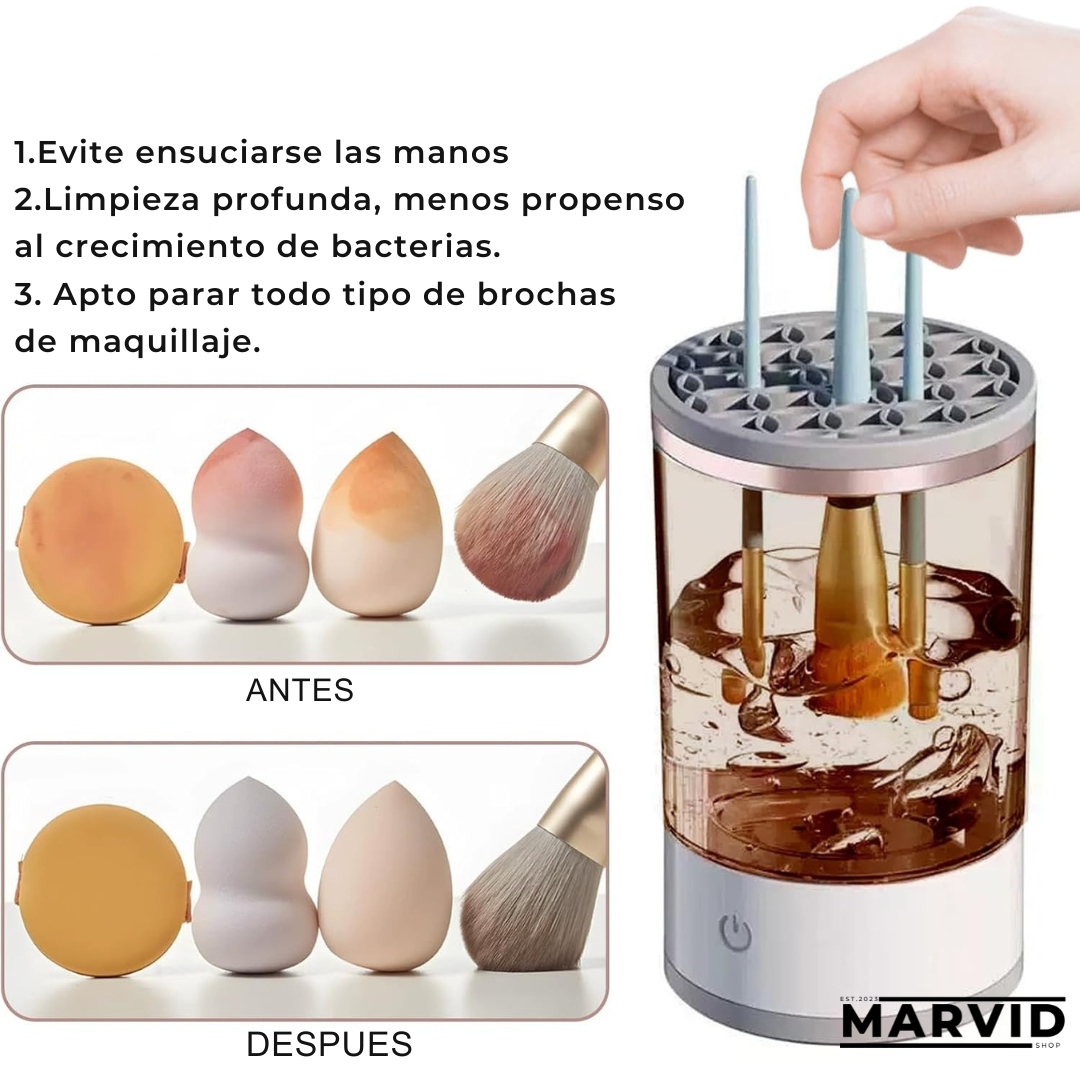 1.Evite ensuciarse las manos
2.Limpieza profunda, menos propenso al crecimiento de bacterias.
3. Apto parar todo tipo de brochas de maquillaje.

ANTES

DESPUES

EST.2023
MARVID
SHOP